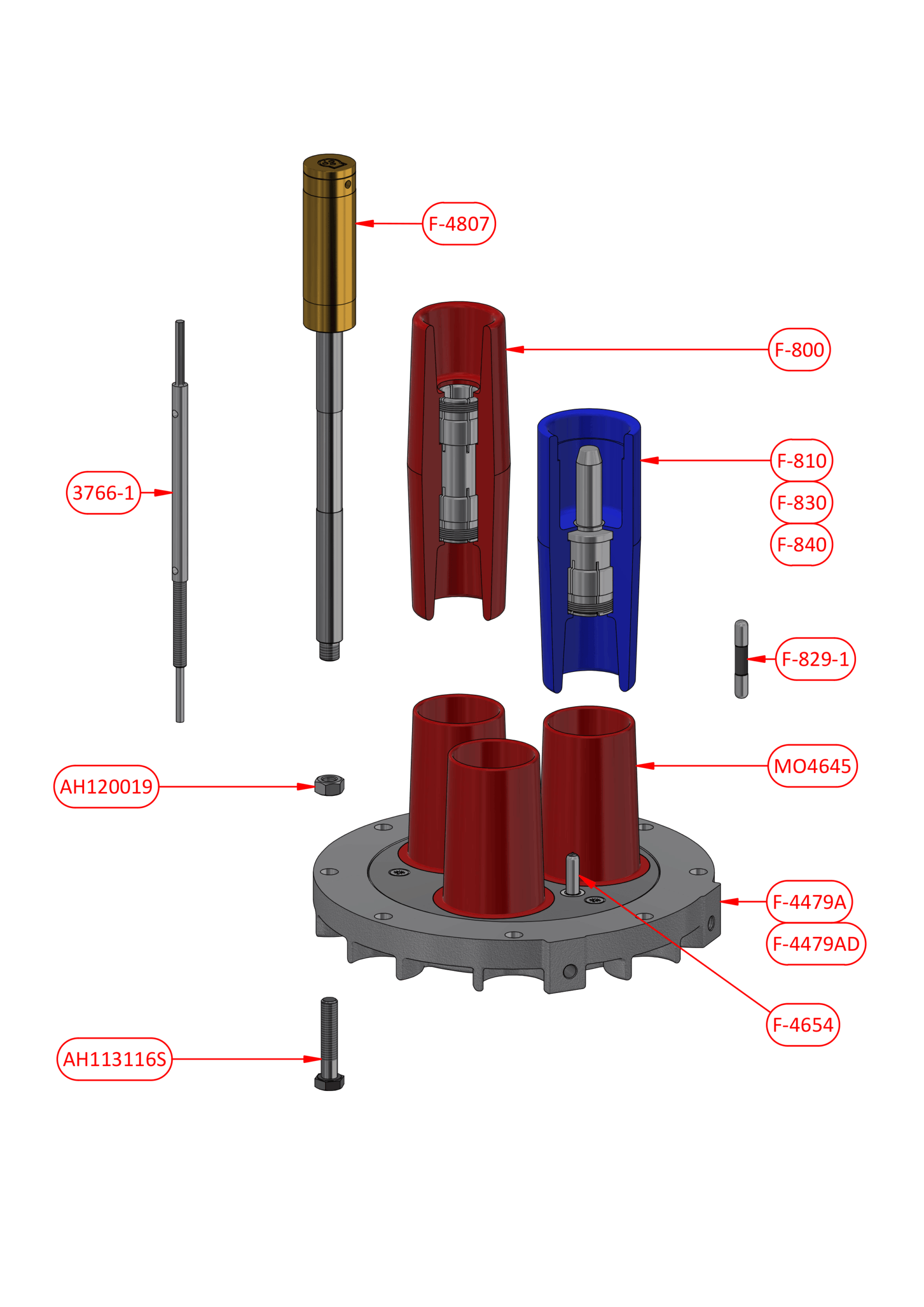 F-4807

F-800

F-810

F-830

F-840

3766-1

F-829-1

MO4645

AH120019

F-4479A

F-4479AD

F-4654

AH113116S