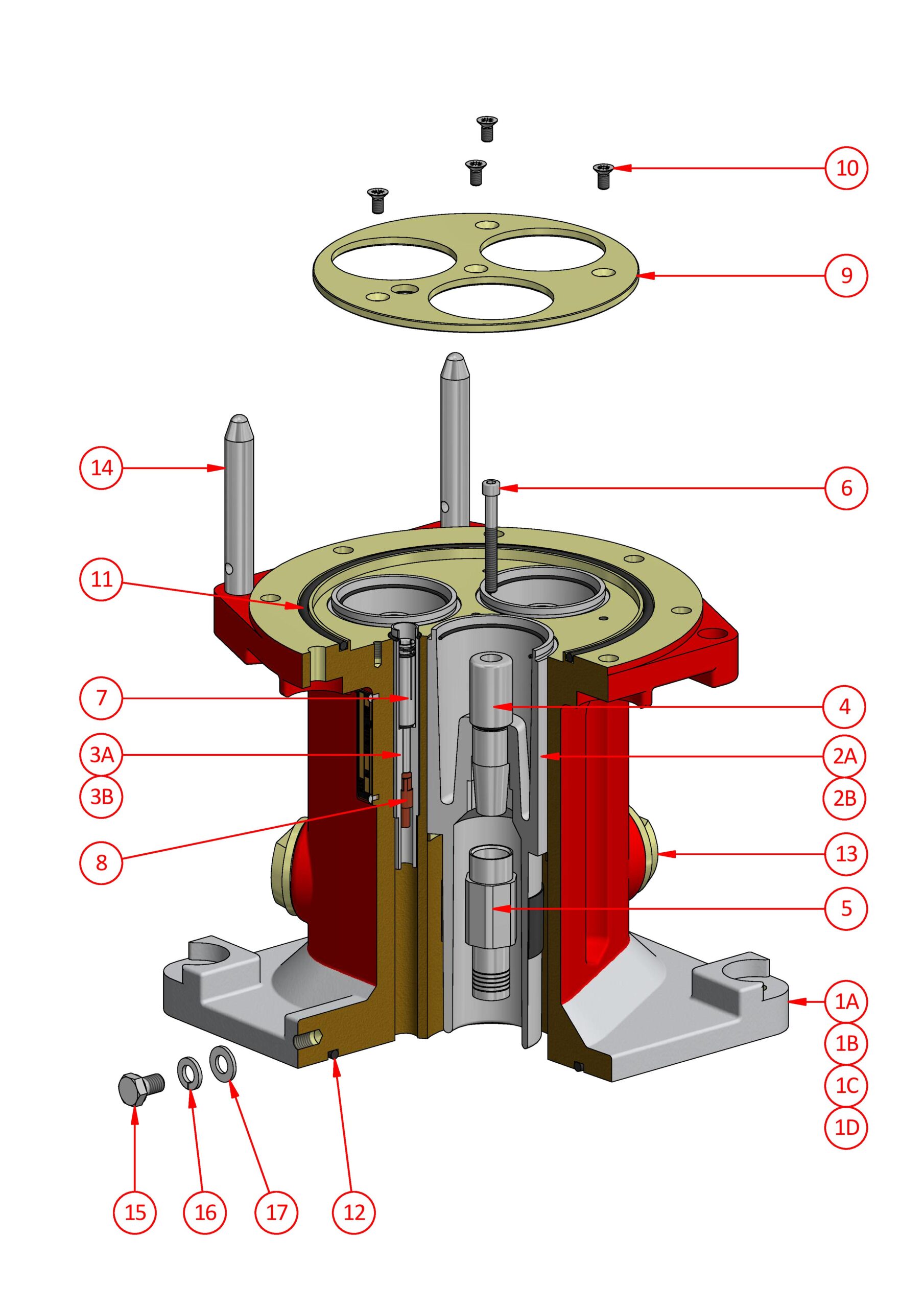 10

9

14

6

11

7

4

3A

2A

3B

2B

8

13

5

1A

1B

1C

1D

15

16

17

12