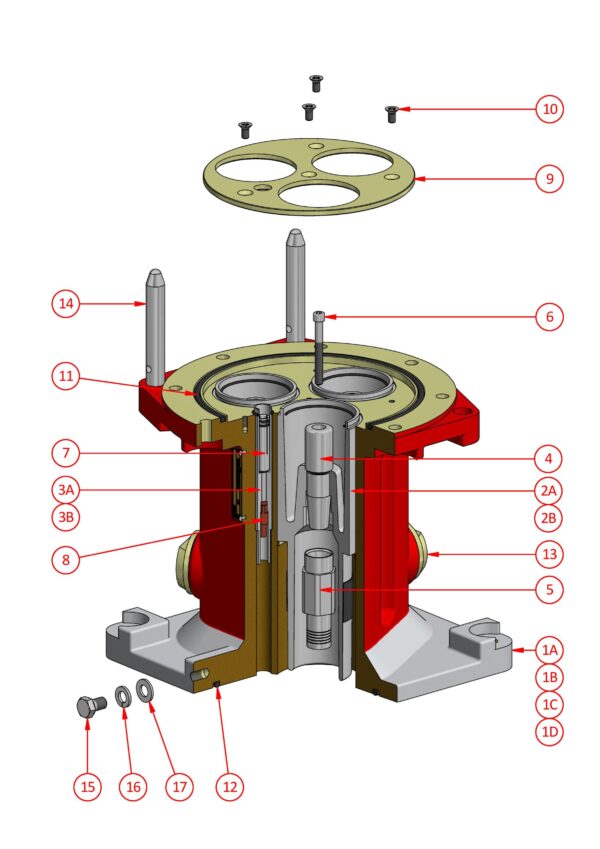 10
9
14
6
11
7
4
3A
2A
3B
2B
8
13
5
1A
1B
1C
1D
15
16
17
12